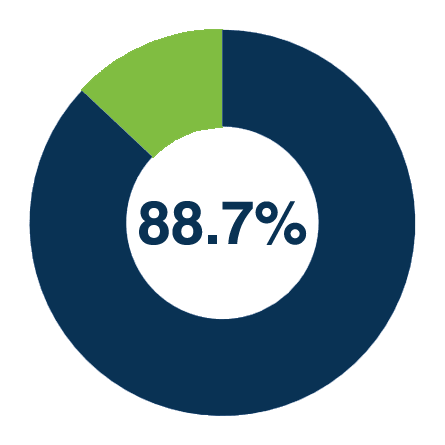 88.7%