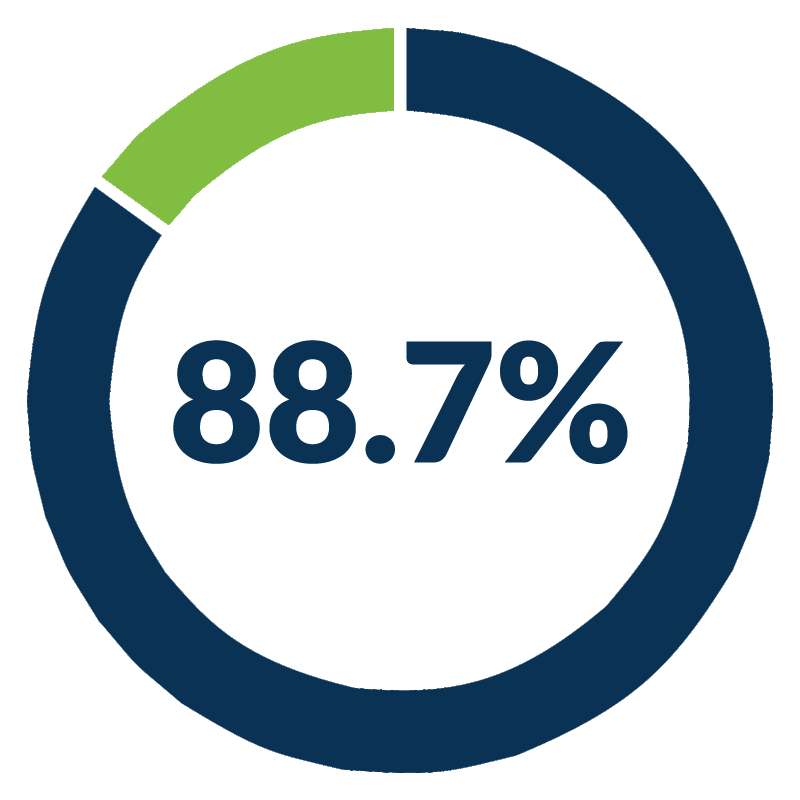 88.7%